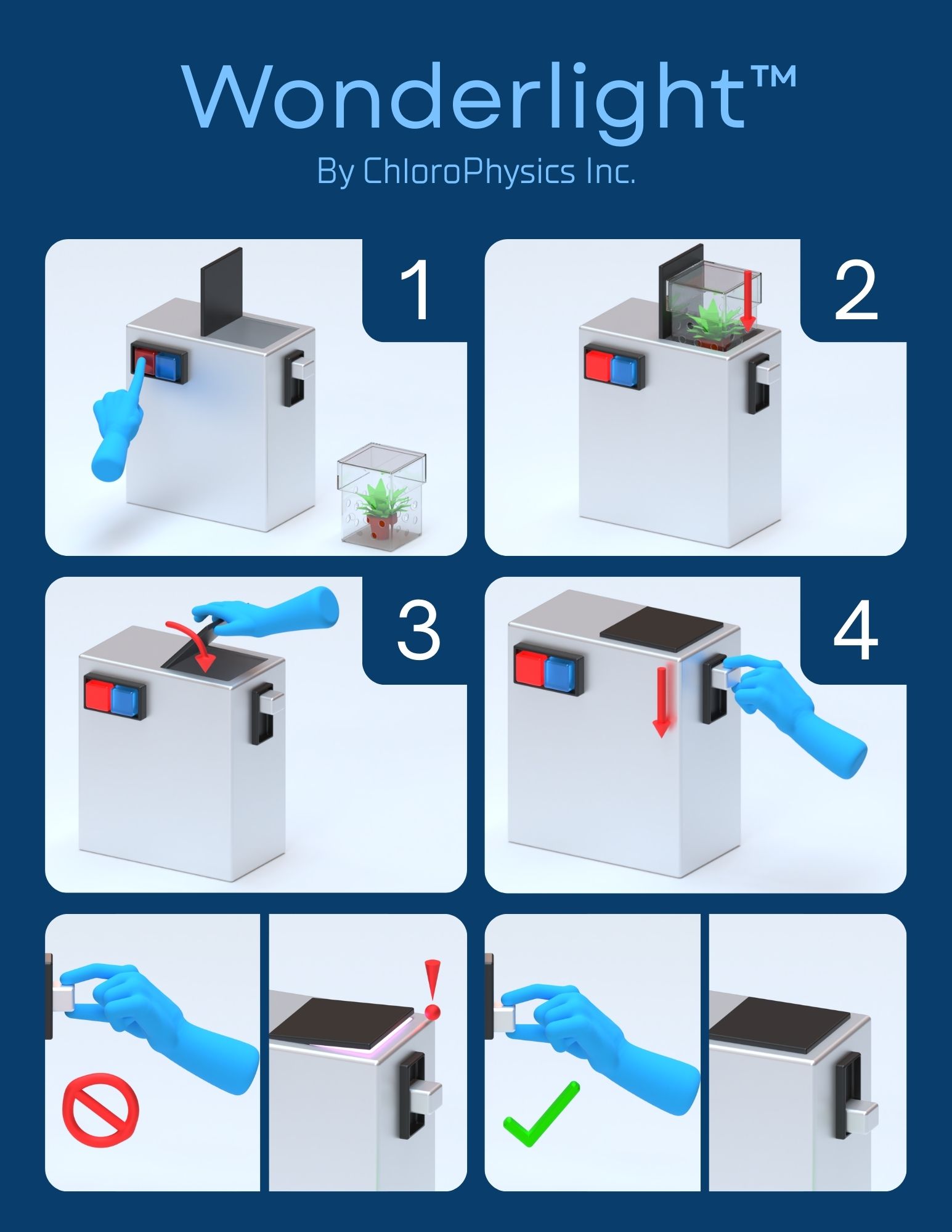 Wonderlight™
By ChloroPhysics Inc.

1

2

3

4